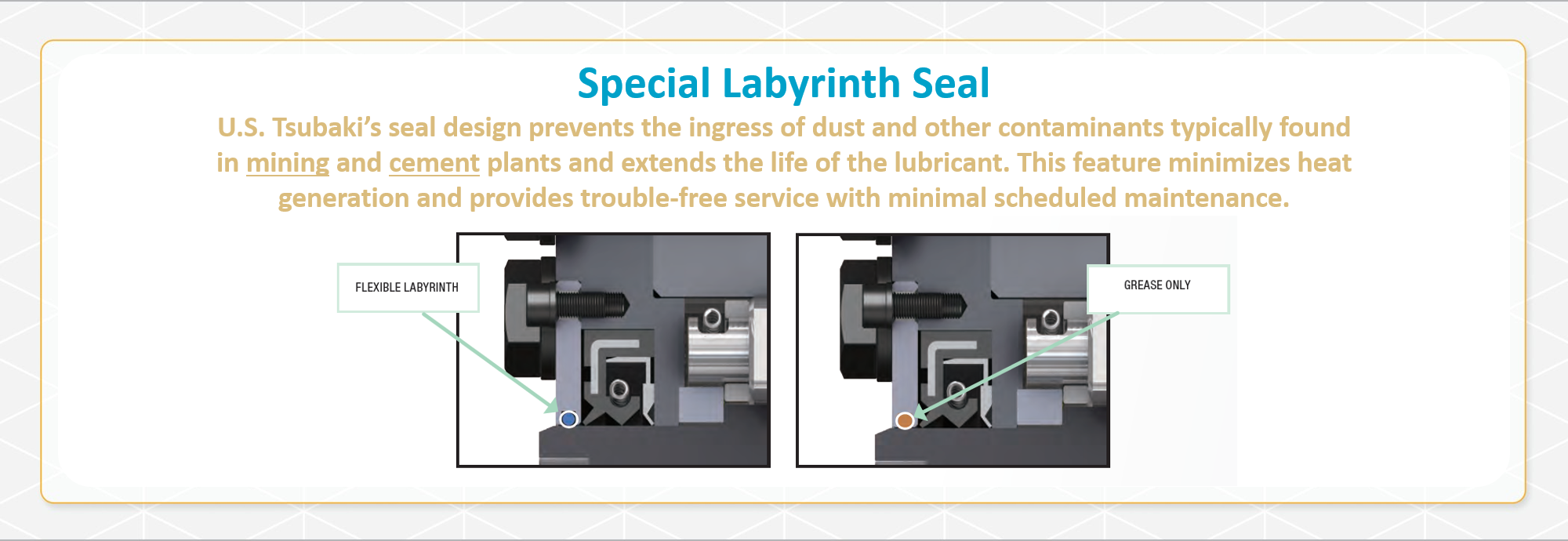 Special Labyrinth Seal

U.S. Tsubaki's seal design prevents the ingress of dust and other contaminants typically found in mining and cement plants and extends the life of the lubricant. This feature minimizes heat generation and provides trouble-free service with minimal scheduled maintenance.

FLEXIBLE LABYRINTH

GREASE ONLY