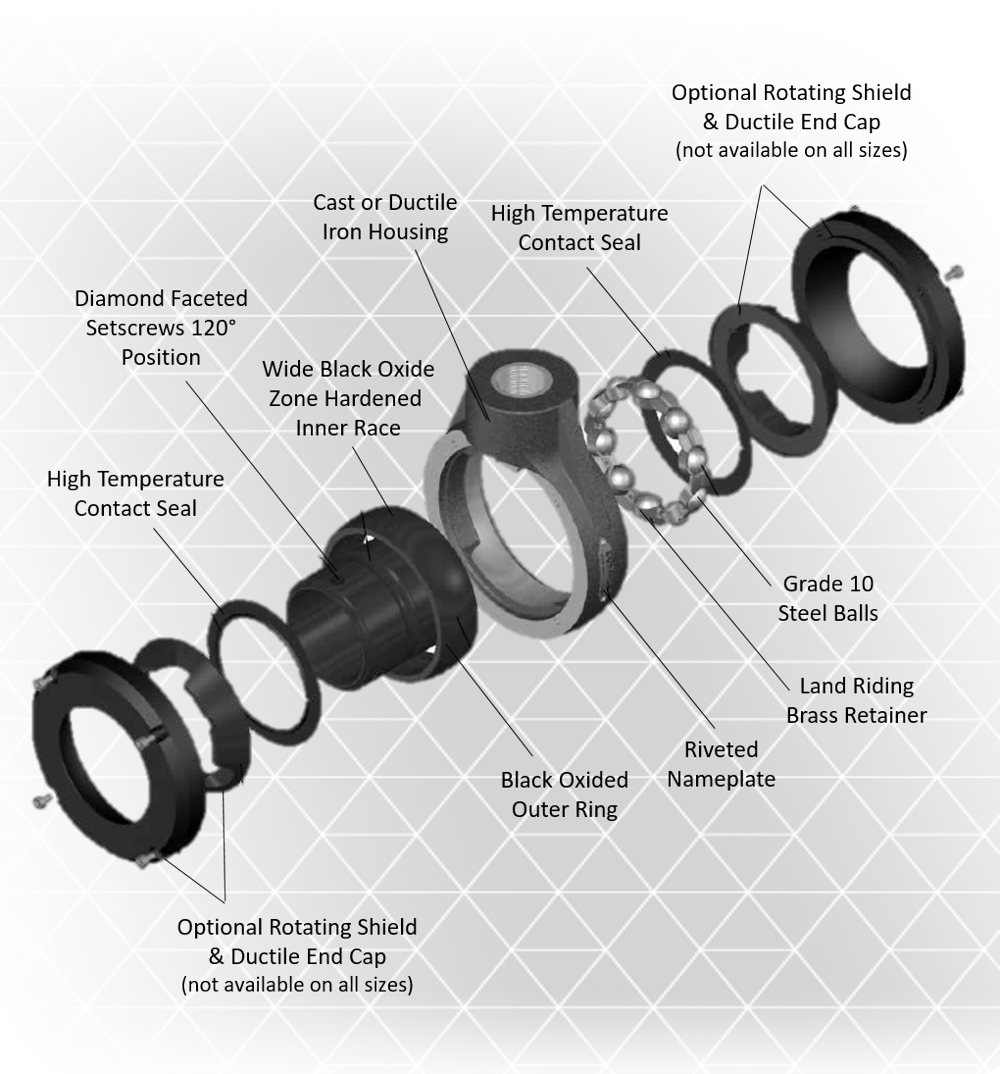 Optional Rotating Shield & Ductile End Cap
(not available on all sizes)

Cast or Ductile Iron Housing

High Temperature Contact Seal

Diamond Faceted Setscrews 120° Position

Wide Black Oxide Zone Hardened Inner Race

High Temperature Contact Seal

Grade 10 Steel Balls

Land Riding Brass Retainer

Riveted Nameplate

Black Oxided Outer Ring

Optional Rotating Shield & Ductile End Cap
(not available on all sizes)