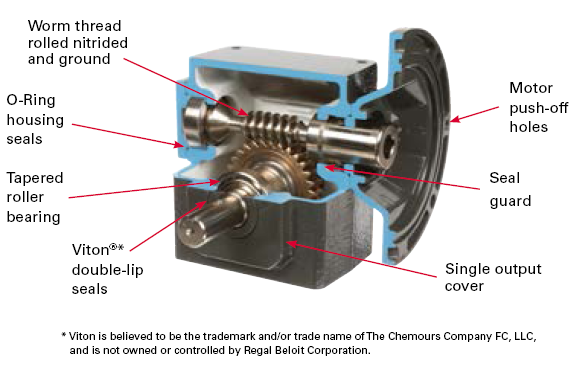 Worm thread rolled nitrided and ground

O-Ring housing seals

Tapered roller bearing

Viton®* double-lip seals

Motor push-off holes

Seal guard

Single output cover

* Viton is believed to be the trademark and/or trade name of The Chemours Company FC, LLC, and is not owned or controlled by Regal Beloit Corporation.